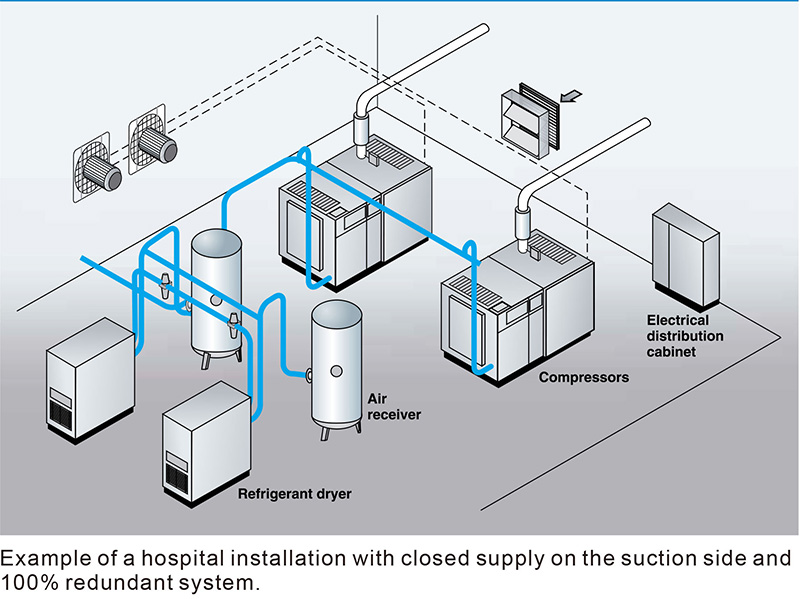 Electrical distribution cabinet

Compressors

Air receiver

Refrigerant dryer

Example of a hospital installation with closed supply on the suction side and 100% redundant system.